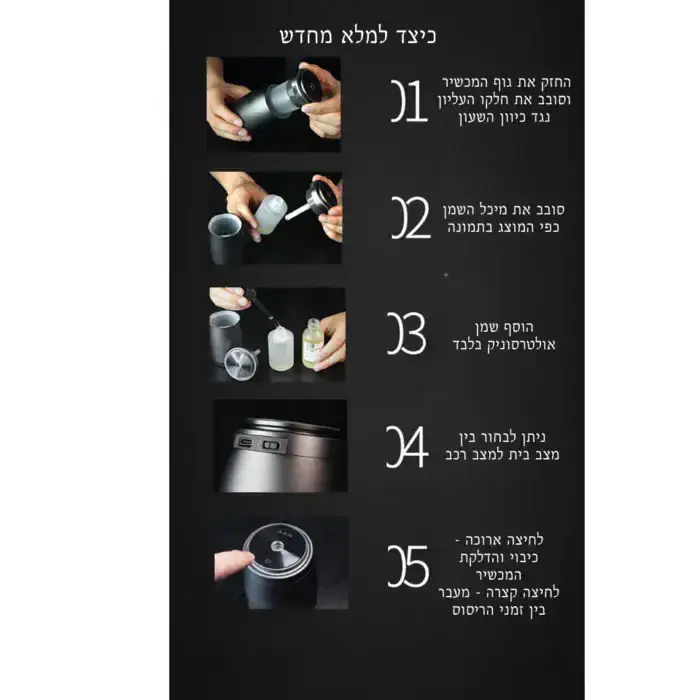 כיצד למלא מחדש

01
החזק את גוף המכשיר וסובב את חלקו העליון נגד כיוון השעון

02
סובב את מיכל השמן כפי המוצג בתמונה

03
הוסף שמן אולטרסוניק בלבד

04
ניתן לבחור בין מצב בית למצב רכב

05
לחיצה ארוכה - כיבוי והדלקת המכשיר
לחיצה קצרה - מעבר בין זמני הריסוס